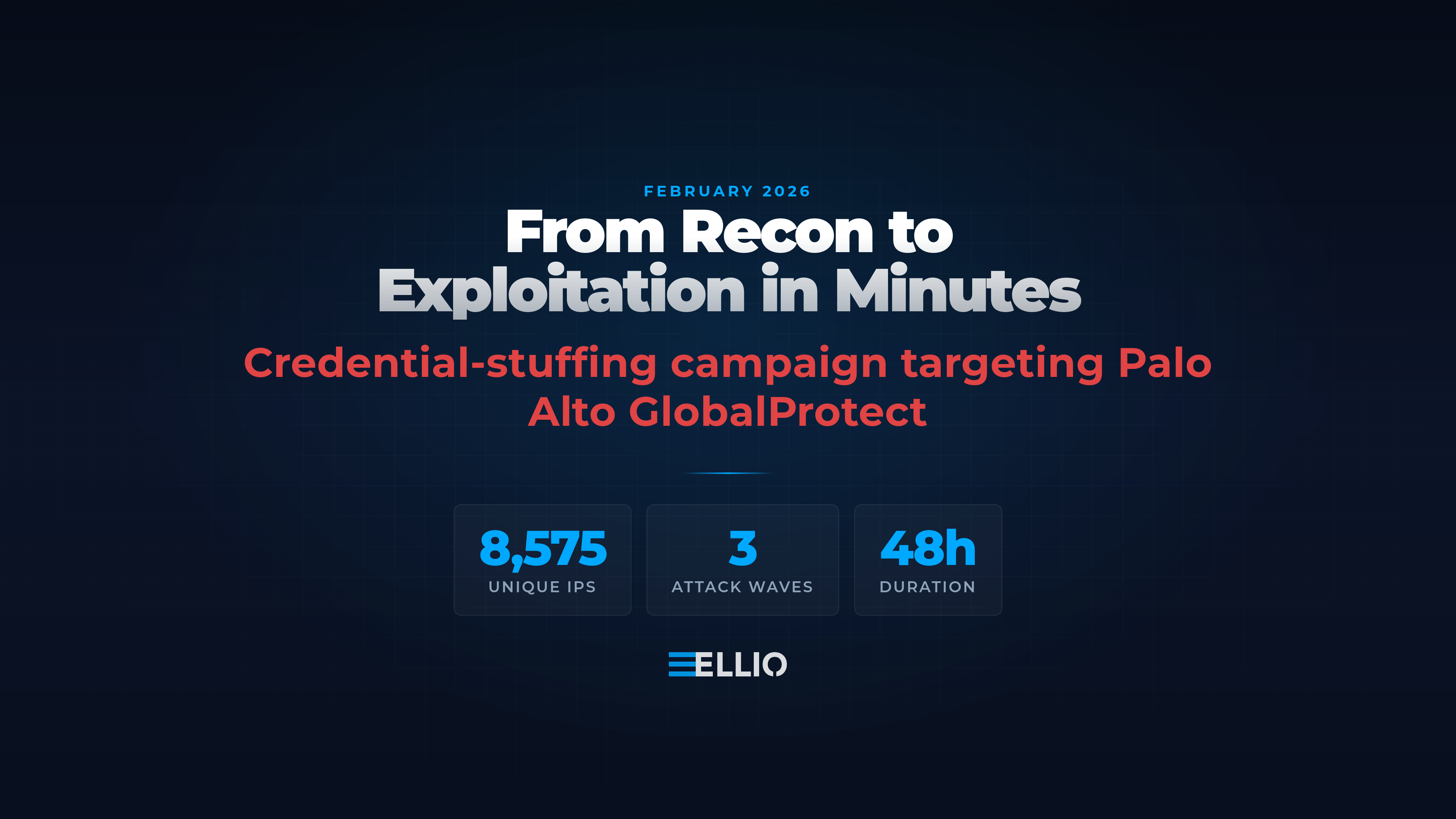 FEBRUARY 2026

From Recon to Exploitation in Minutes

Credential-stuffing campaign targeting Palo Alto GlobalProtect

8,575
UNIQUE IPS

3
ATTACK WAVES

48h
DURATION

ELLIO